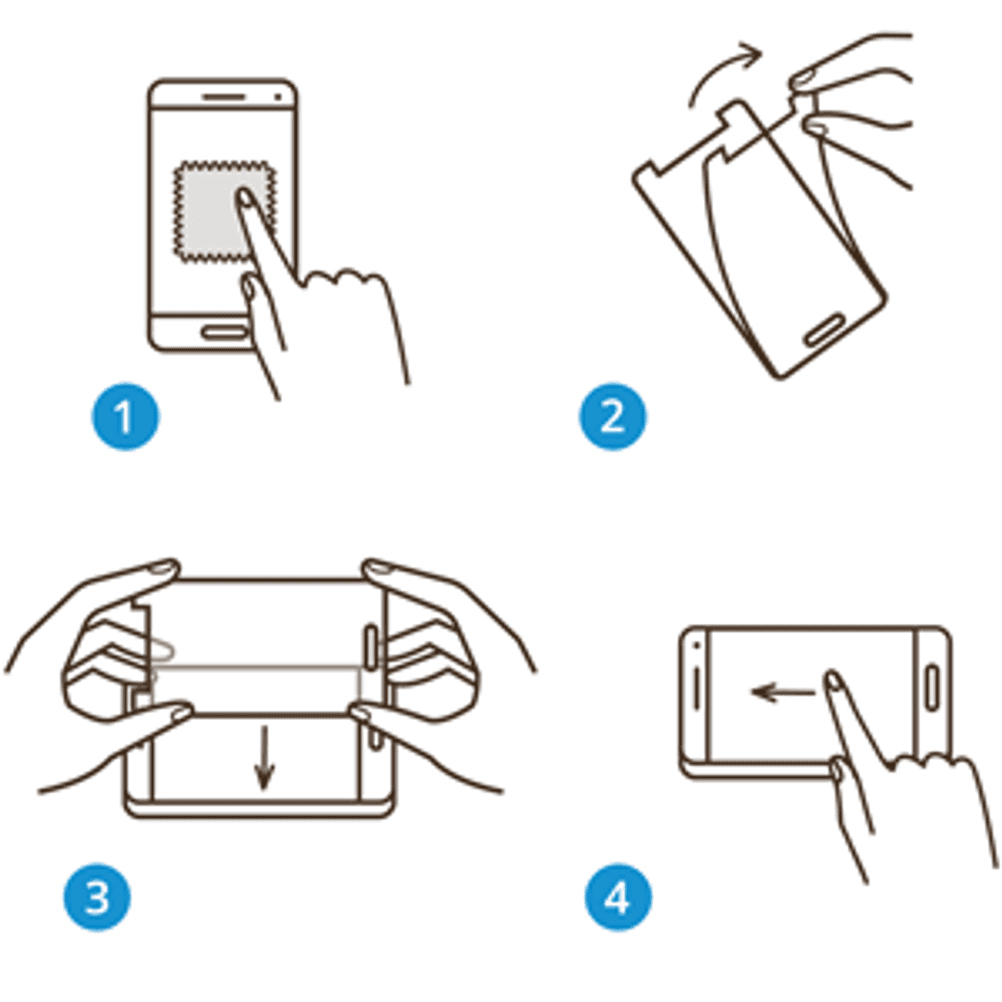 1

2

3

4