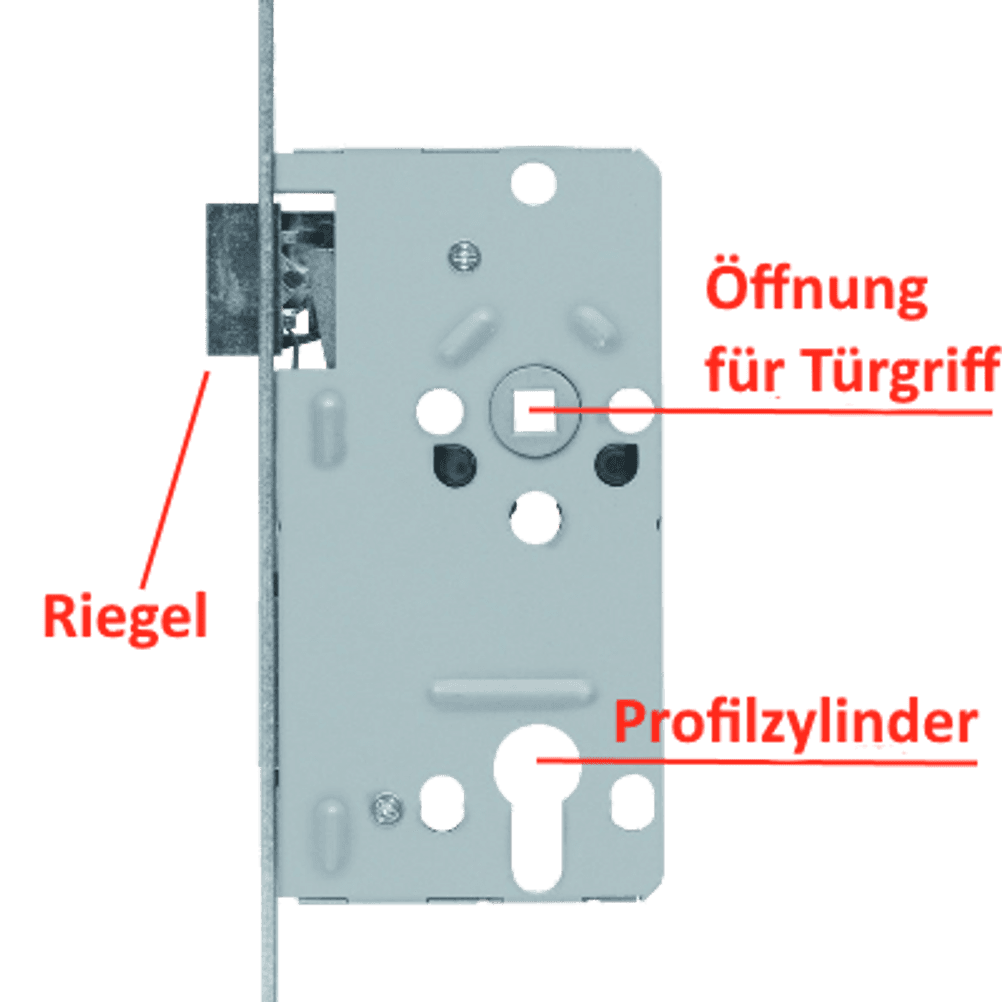 Öffnung für Türgriff

Riegel

Profilzylinder