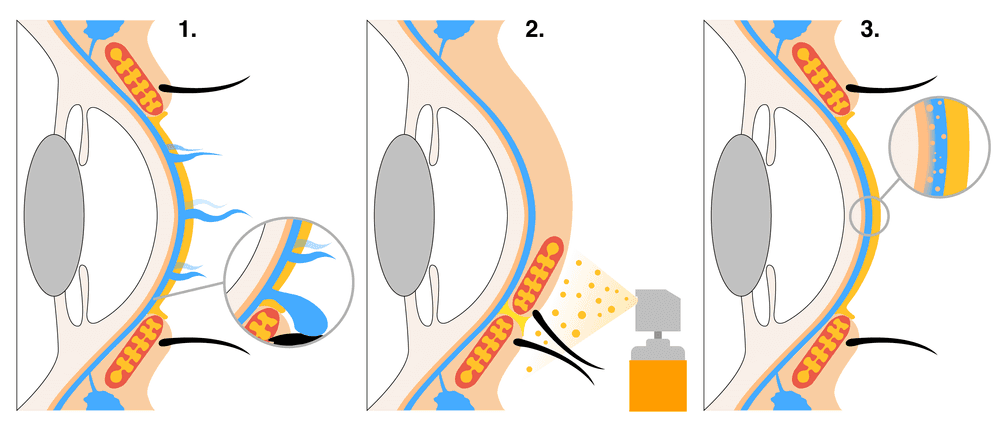 1.

2.

3.