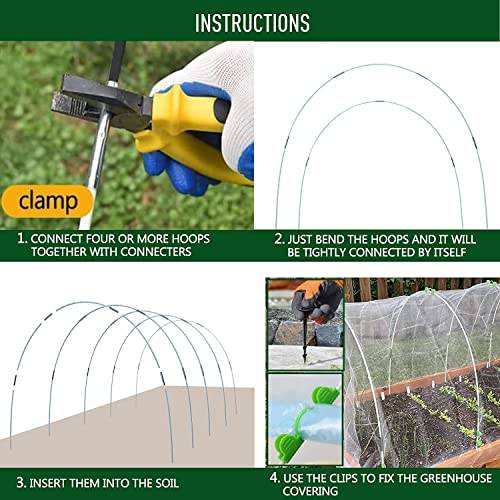 INSTRUCTIONS

clamp

1. CONNECT FOUR OR MORE HOOPS TOGETHER WITH CONNECTERS

2. JUST BEND THE HOOPS AND IT WILL BE TIGHTLY CONNECTED BY ITSELF

3. INSERT THEM INTO THE SOIL

4. USE THE CLIPS TO FIX THE GREENHOUSE COVERING