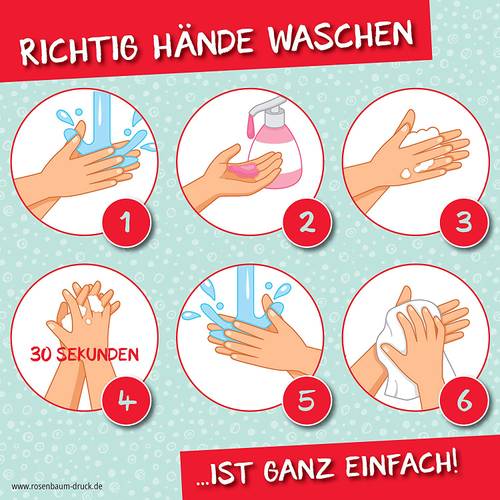 RICHTIG HÄNDE WASCHEN

1

2

3

30 SEKUNDEN

4

5

6

...IST GANZ EINFACH!

www.rosenbaum-druck.de